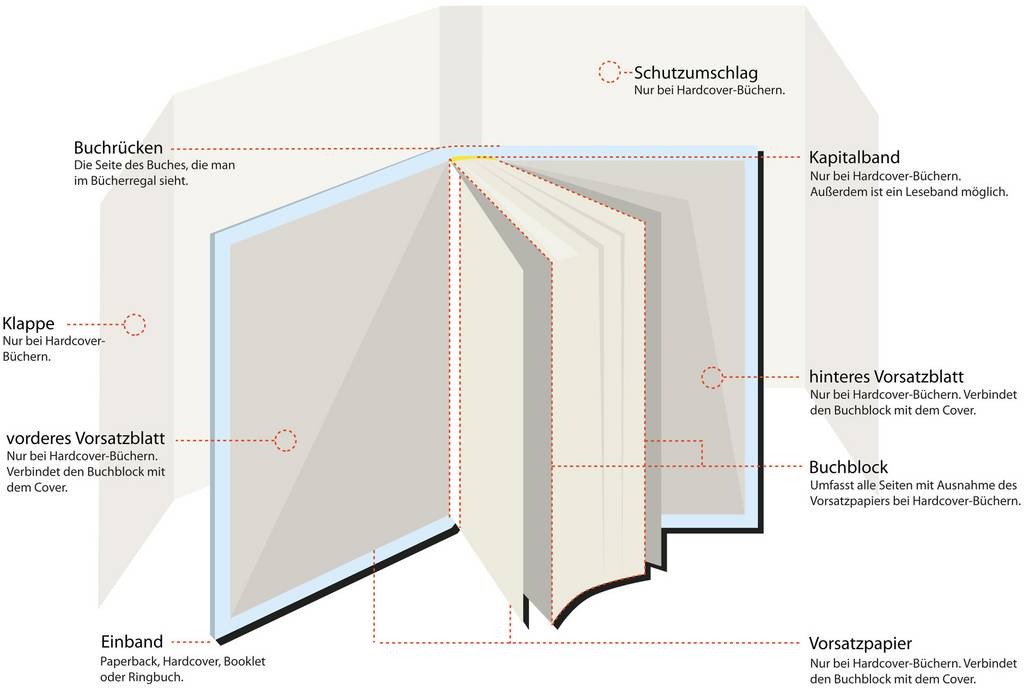 Schutzumschlag
Nur bei Hardcover-Büchern.

Buchrücken
Die Seite des Buches, die man im Bücherregal sieht.

Kapitalband
Nur bei Hardcover-Büchern. Außerdem ist ein Leseband möglich.

Klappe
Nur bei Hardcover-Büchern.

hinteres Vorsatzblatt
Nur bei Hardcover-Büchern. Verbindet den Buchblock mit dem Cover.

vorderes Vorsatzblatt
Nur bei Hardcover-Büchern. Verbindet den Buchblock mit dem Cover.

Buchblock
Umfasst alle Seiten mit Ausnahme des Vorsatzpapiers bei Hardcover-Büchern.

Einband
Paperback, Hardcover, Booklet oder Ringbuch.

Vorsatzpapier
Nur bei Hardcover-Büchern. Verbindet den Buchblock mit dem Cover.